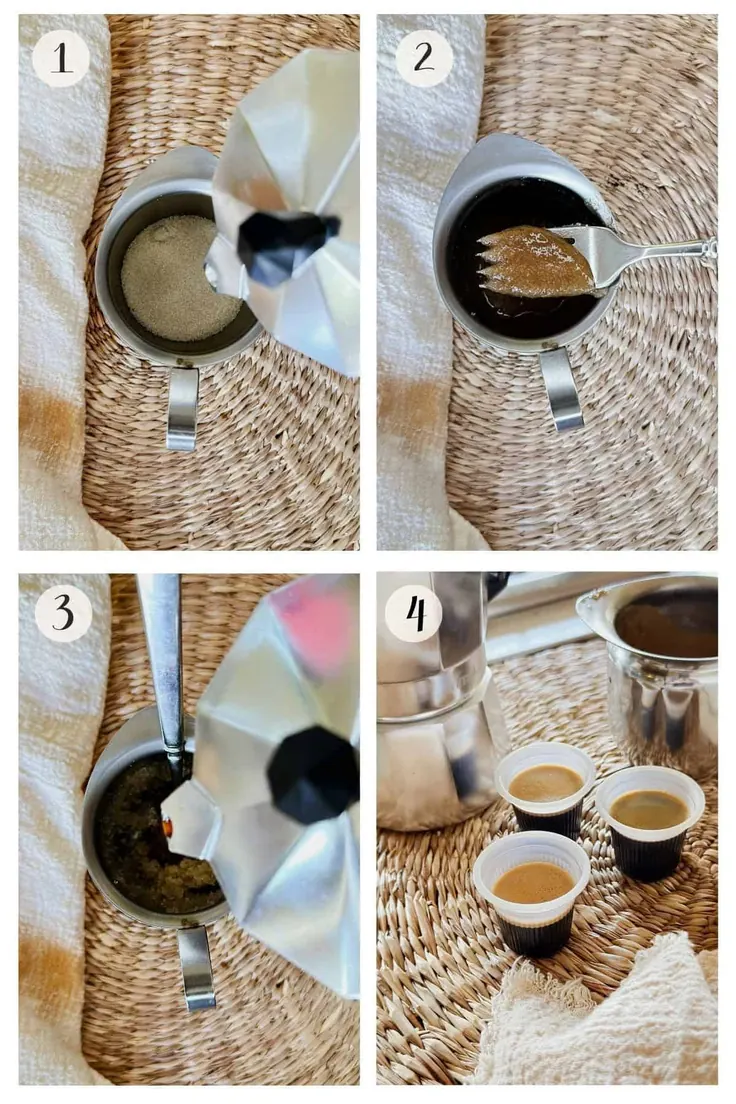 1

2

3

4